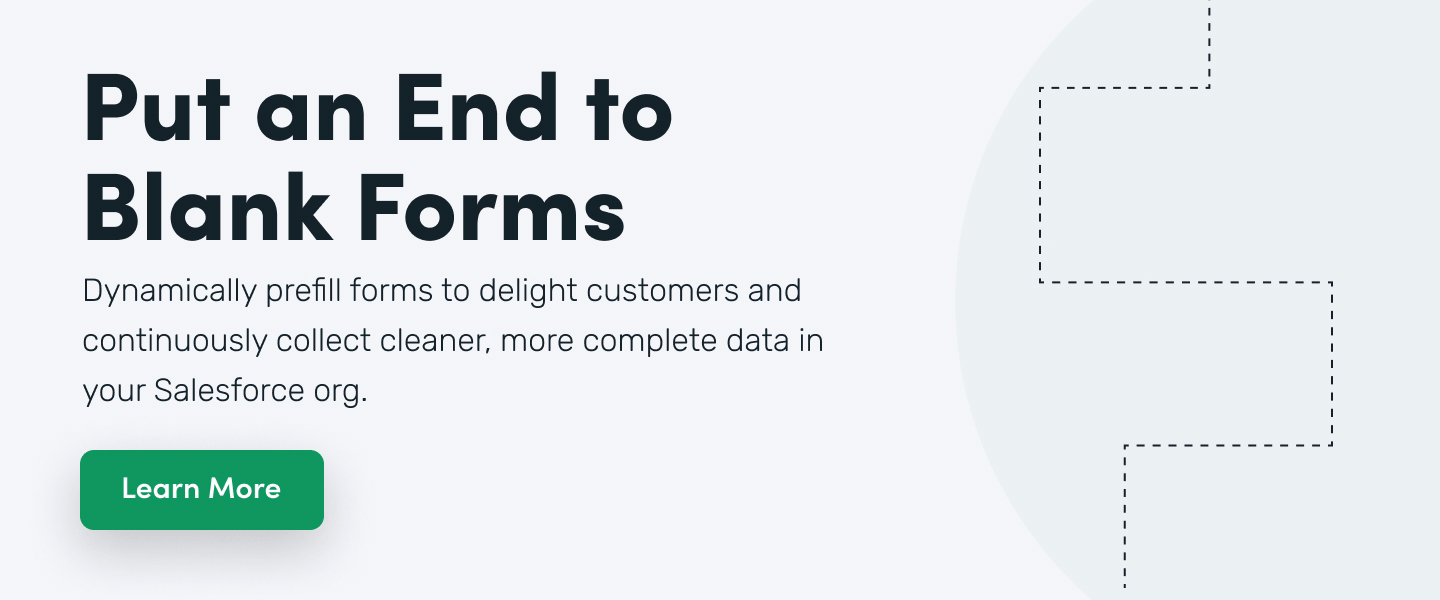 Put an End to Blank Forms

Dynamically prefill forms to delight customers and continuously collect cleaner, more complete data in your Salesforce org.

Learn More